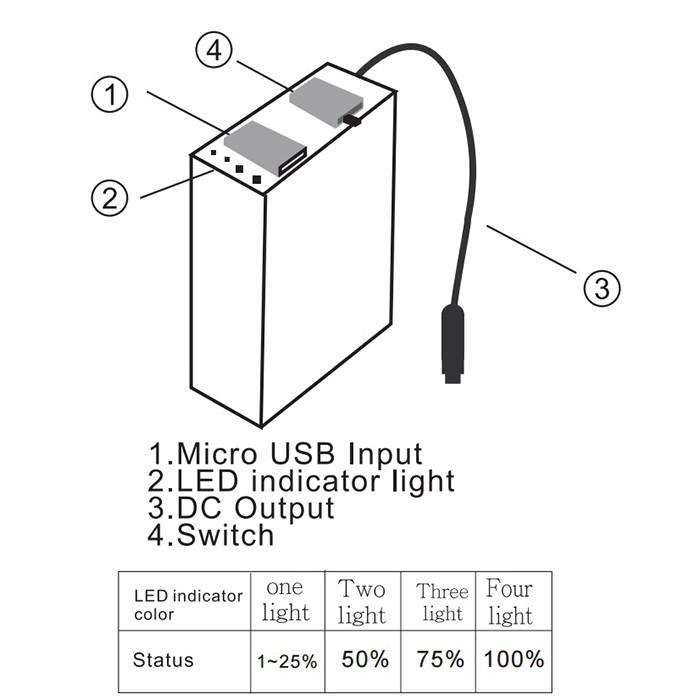 4
1
2
3

1.Micro USB Input
2.LED indicator light
3.DC Output
4.Switch

| LED indicator color | one light | Two light | Three light | Four light |
|---|---|---|---|---|
| Status | 1~25% | 50% | 75% | 100% |